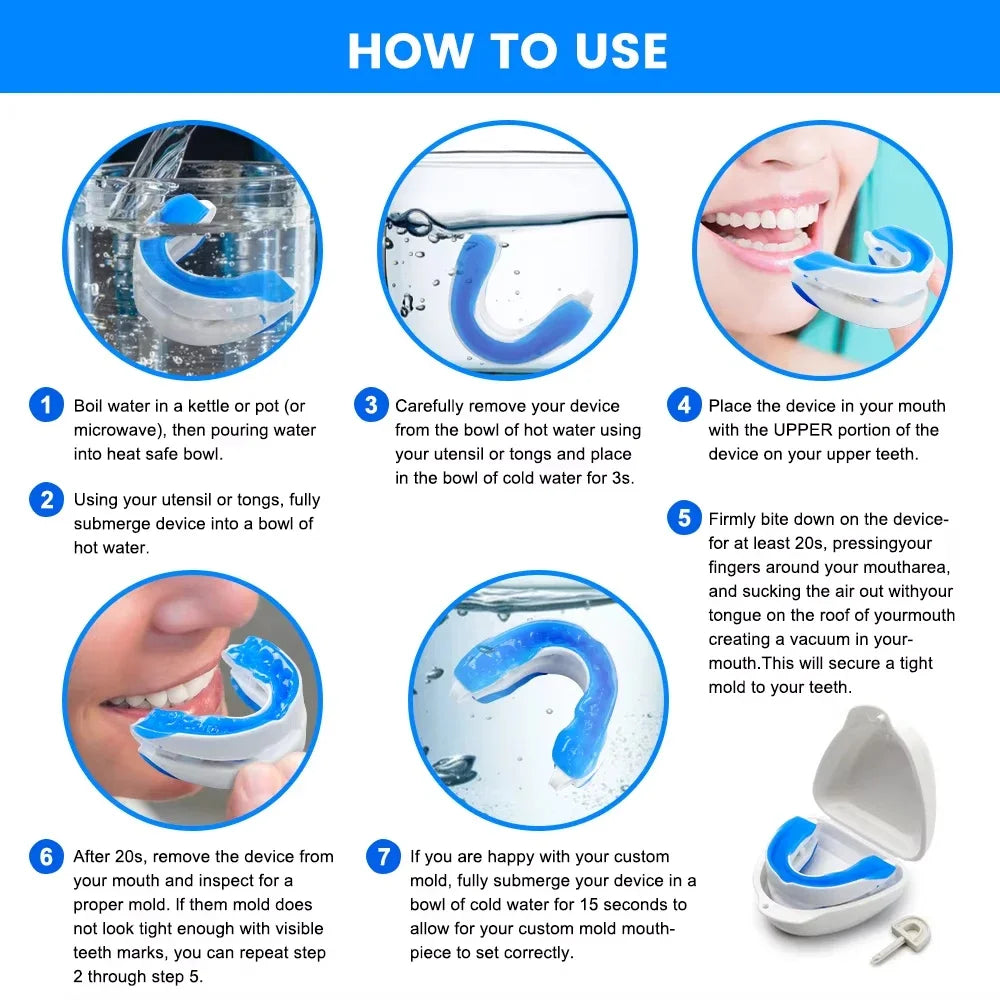 HOW TO USE

1 Boil water in a kettle or pot (or microwave), then pouring water into heat safe bowl.

2 Using your utensil or tongs, fully submerge device into a bowl of hot water.

3 Carefully remove your device from the bowl of hot water using your utensil or tongs and place in the bowl of cold water for 3s.

4 Place the device in your mouth with the UPPER portion of the device on your upper teeth.

5 Firmly bite down on the device-for at least 20s, pressingyour fingers around your moutharea, and sucking the air out withyour tongue on the roof of yourmouth creating a vacuum in your-mouth.This will secure a tight mold to your teeth.

6 After 20s, remove the device from your mouth and inspect for a proper mold. If them mold does not look tight enough with visible teeth marks, you can repeat step 2 through step 5.

7 If you are happy with your custom mold, fully submerge your device in a bowl of cold water for 15 seconds to allow for your custom mold mouthpiece to set correctly.